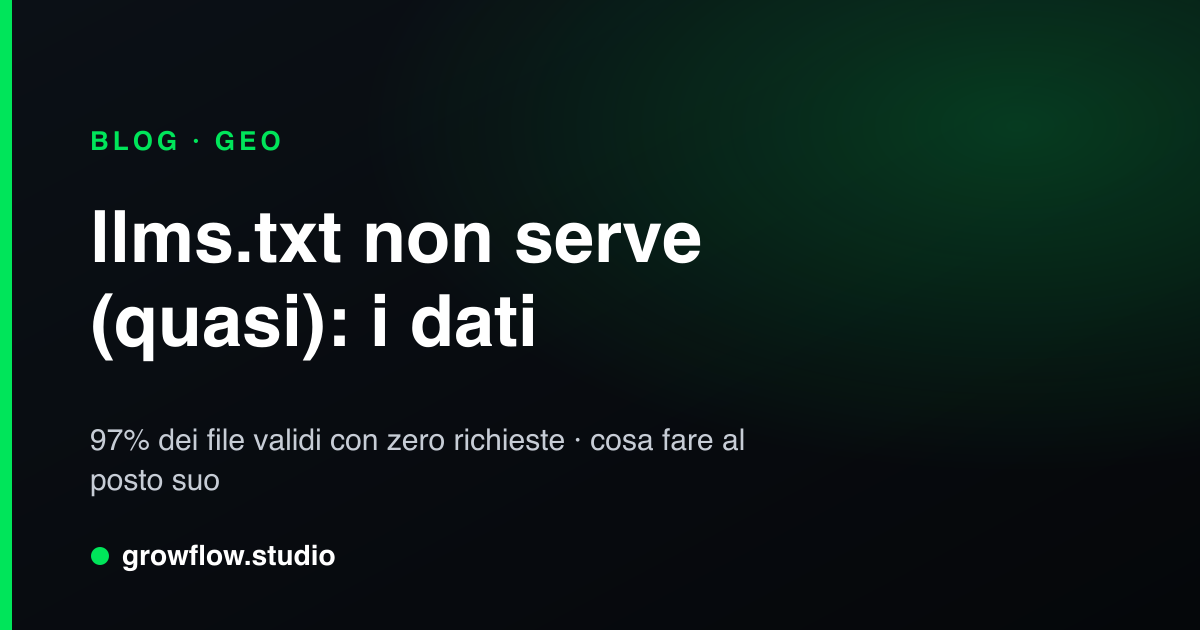 BLOG · GEO

llms.txt non serve (quasi): i dati

97% dei file validi con zero richieste · cosa fare al posto suo

growflow.studio